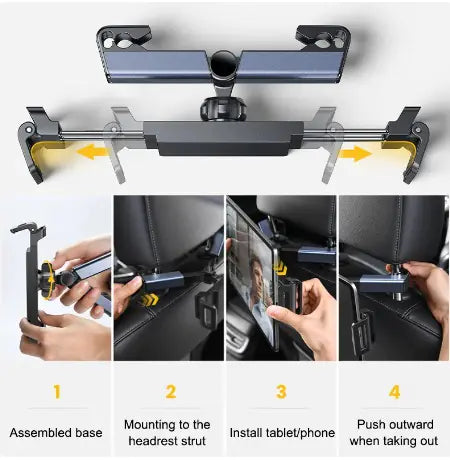 1

Assembled base

2

Mounting to the headrest strut

3

Install tablet/phone

4

Push outward when taking out